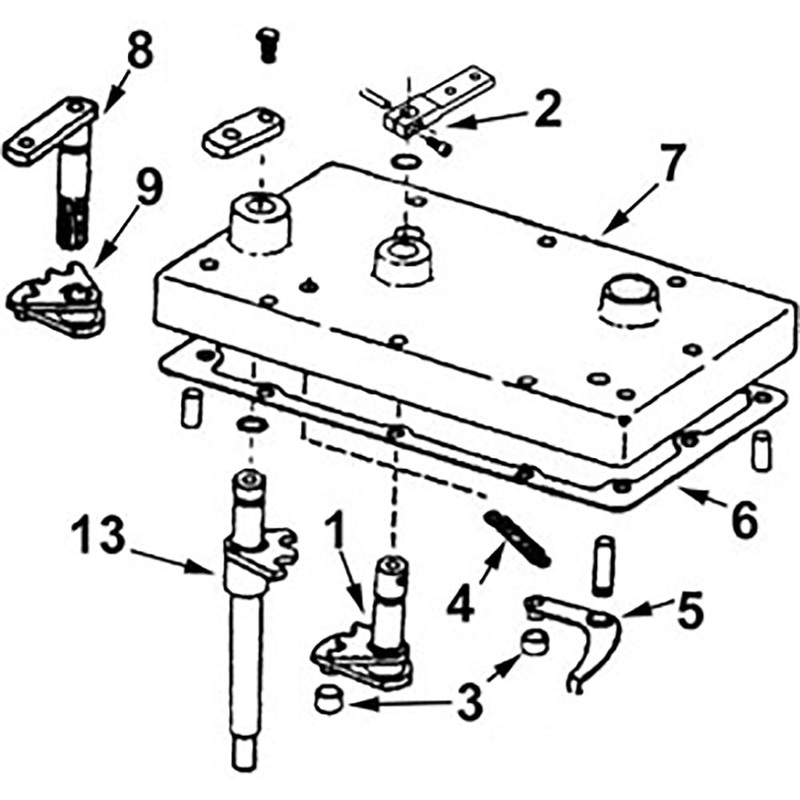 8
2
7
9
6
13
1
4
5
3